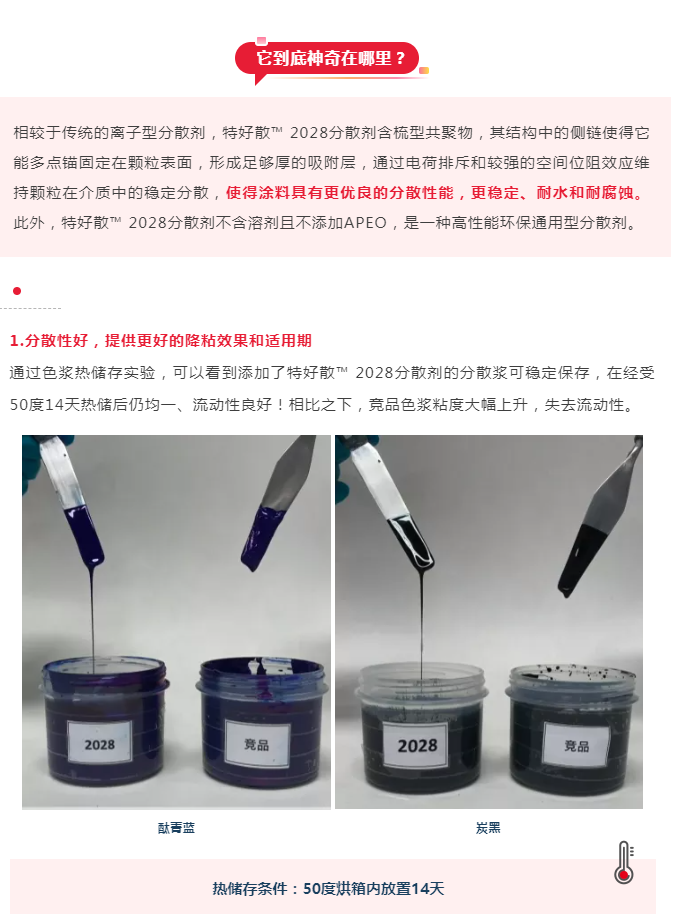 它到底神奇在哪里？

相较于传统的离子型分散剂，特好散™ 2028分散剂含梳型共聚物，其结构中的侧链使得它能多点锚固定在颗粒表面，形成足够厚的吸附层，通过电荷排斥和较强的空间位阻效应维持颗粒在介质中的稳定分散，使得涂料具有更优良的分散性能，更稳定、耐水和耐腐蚀。此外，特好散™ 2028分散剂不含溶剂且不添加APEO，是一种高性能环保通用型分散剂。

1.分散性好，提供更好的降粘效果和适用期

通过色浆热储存实验，可以看到添加了特好散™ 2028分散剂的分散浆可稳定保存，在经受50度14天热储后仍均一、流动性良好！相比之下，竞品色浆粘度大幅上升，失去流动性。

2028

竞品

2028

竞品

酞青蓝

炭黑

热储存条件：50度烘箱内放置14天